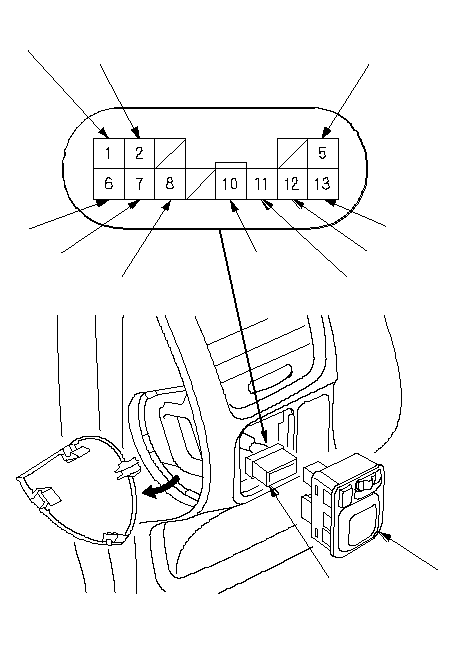 1
2
5
6
7
8
10
11
12
13