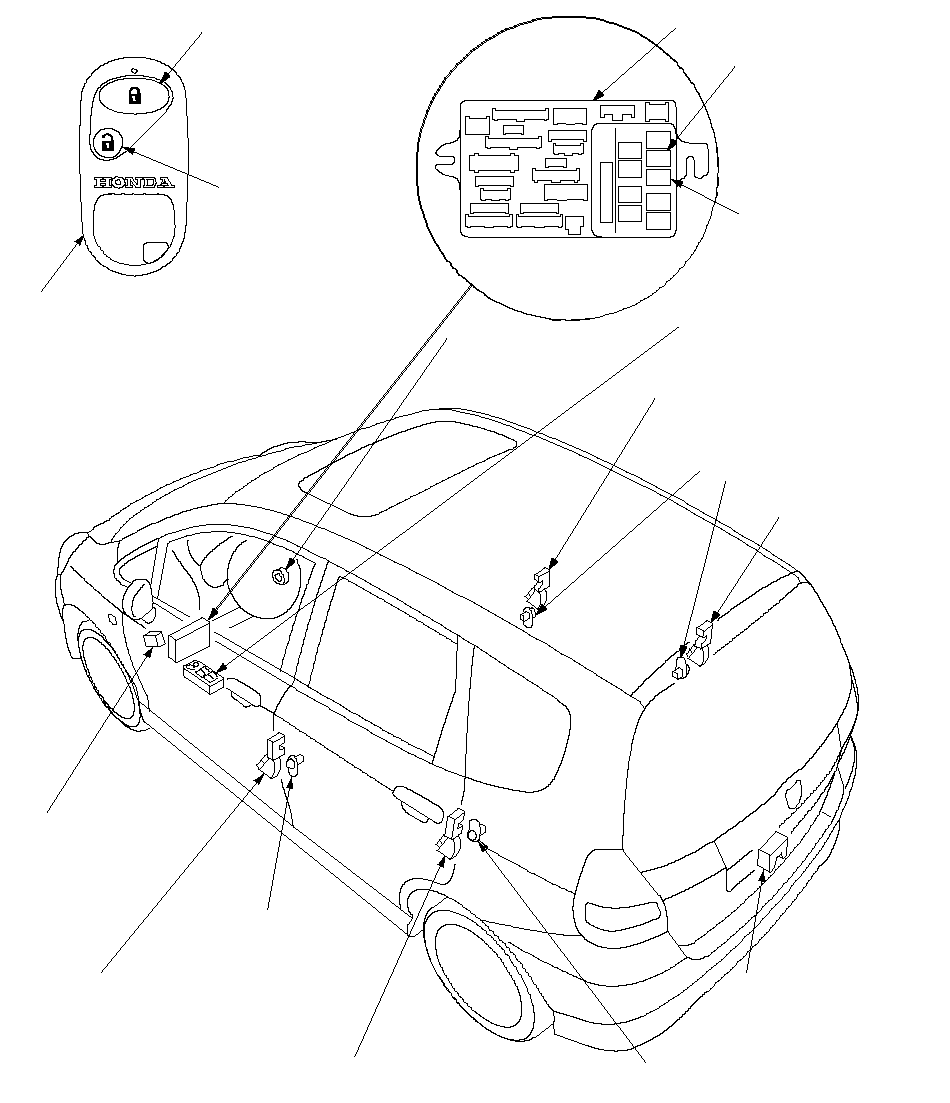 HONDA